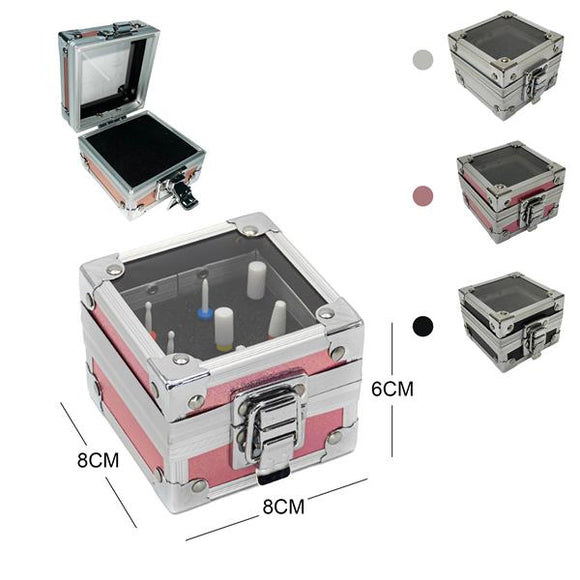 6CM

8CM

8CM